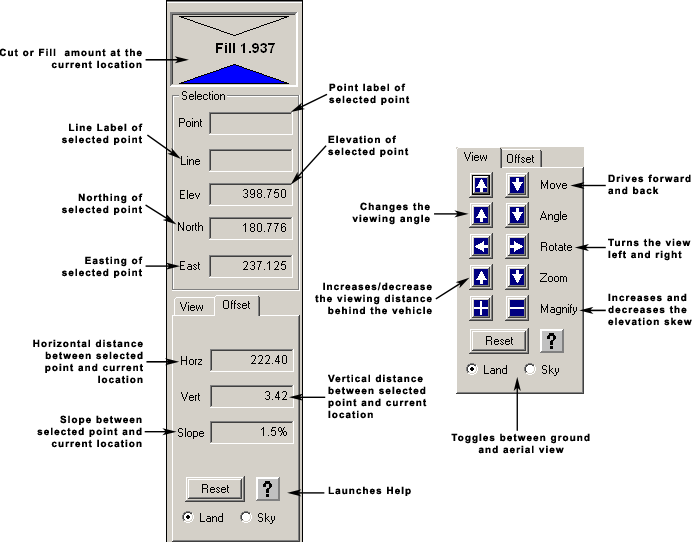 Cut or Fill amount at the current location

Fill 1.937

Selection

Point label of selected point

Point

Line Label of selected point

Line

Elevation of selected point

Elev 398.750

Northing of selected point

North 180.776

Easting of selected point

East 237.125

View Offset

Horizontal distance between selected point and current location

Horz 222.40

Vert 3.42

Vertical distance between selected point and current location

Slope between selected point and current location

Slope 1.5%

Reset ?

Launches Help

Land Sky

View Offset

Move

Drives forward and back

Changes the viewing angle

Angle

Rotate

Turns the view left and right

Increases/decrease the viewing distance behind the vehicle

Zoom

Magnify

Increases and decreases the elevation skew

Reset ?

Land Sky

Toggles between ground and aerial view